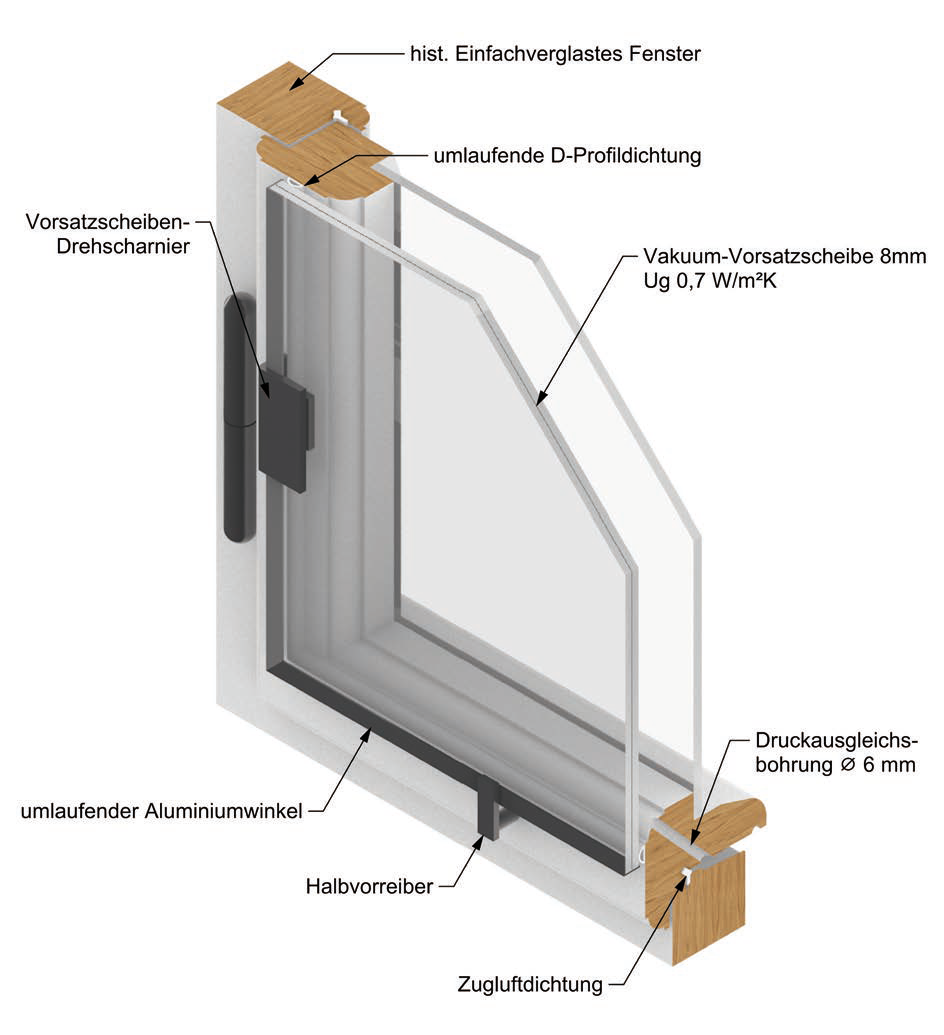 hist. Einfachverglastes Fenster

umlaufende D-Profildichtung

Vorsatzscheiben-Drehscharnier

Vakuum-Vorsatzscheibe 8mm
Ug 0,7 W/m²K

Druckausgleichsbohrung ⌀ 6 mm

umlaufender Aluminiumwinkel

Halbvorreiber

Zugluftdichtung