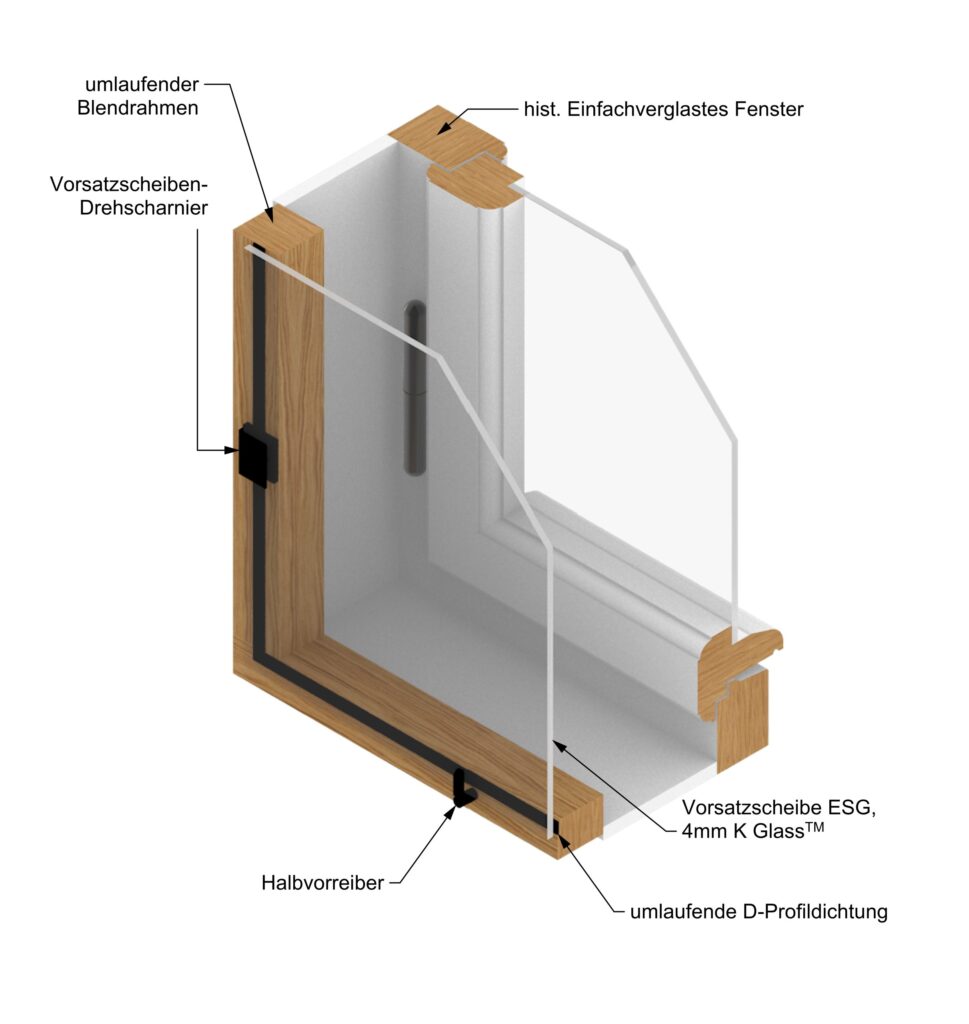 umlaufender Blendrahmen

hist. Einfachverglastes Fenster

Vorsatzscheiben-Drehscharnier

Vorsatzscheibe ESG, 4mm K Glass$^{TM}$

Halbvorreiber

umlaufende D-Profildichtung